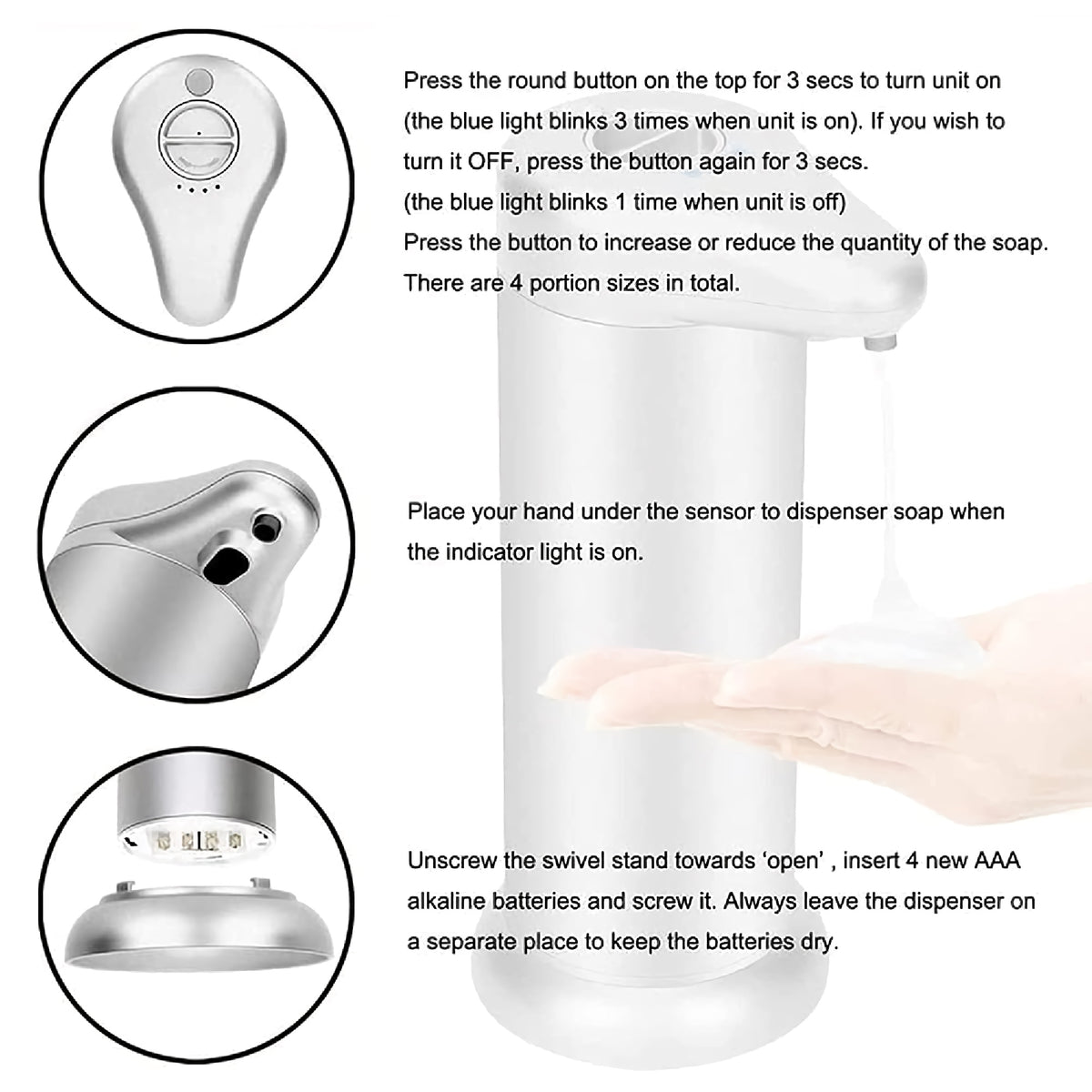 Press the round button on the top for 3 secs to turn unit on (the blue light blinks 3 times when unit is on). If you wish to turn it OFF, press the button again for 3 secs.
(the blue light blinks 1 time when unit is off)
Press the button to increase or reduce the quantity of the soap. There are 4 portion sizes in total.

Place your hand under the sensor to dispenser soap when the indicator light is on.

Unscrew the swivel stand towards ‘open’ , insert 4 new AAA alkaline batteries and screw it. Always leave the dispenser on a separate place to keep the batteries dry.